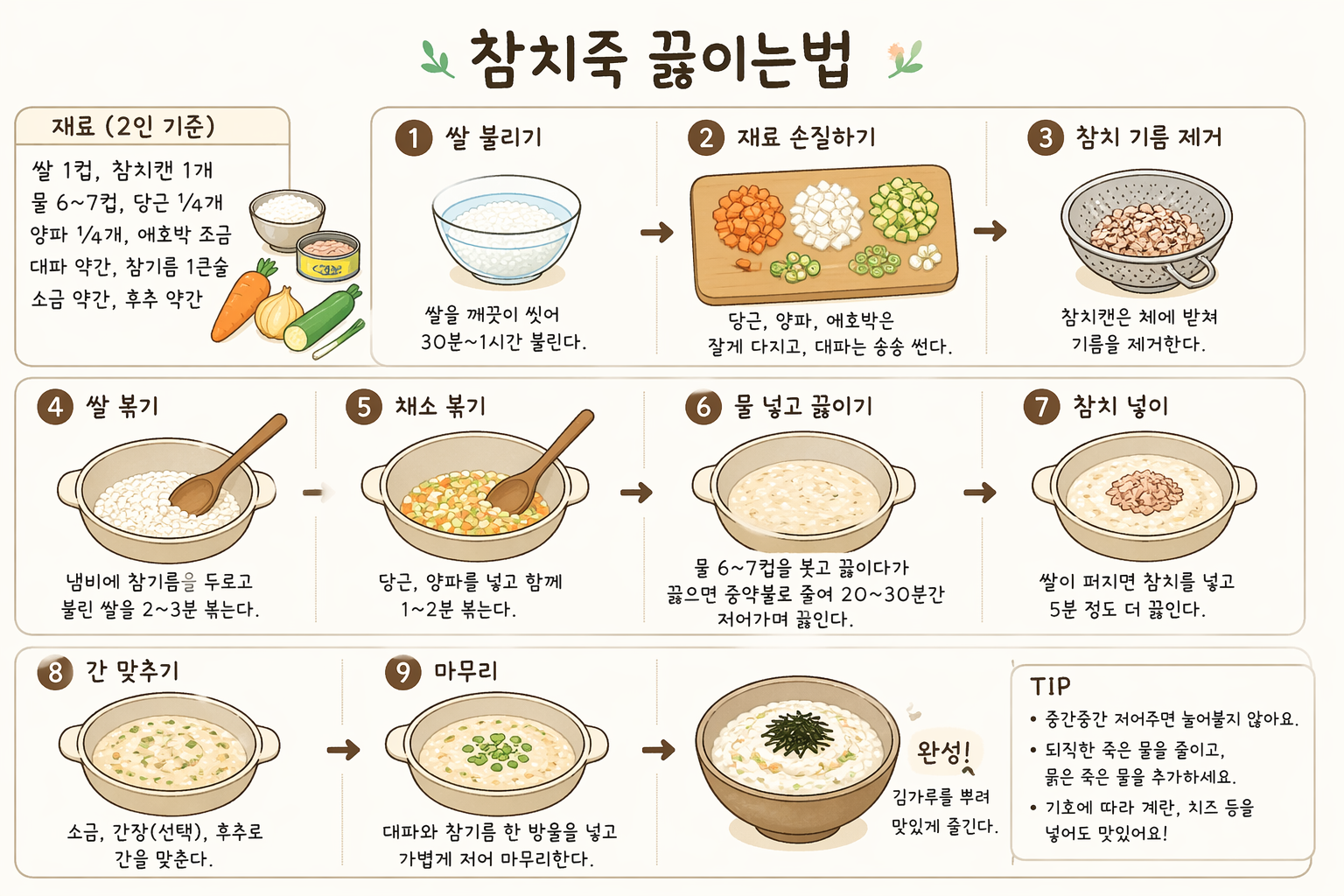 참치죽 끓이는법

재료 (2인 기준)

쌀 1컵, 참치캔 1개
물 6~7컵, 당근 ¼개
양파 ¼개, 애호박 조금
대파 약간, 참기름 1큰술
소금 약간, 후추 약간

1 쌀 불리기

쌀을 깨끗이 씻어
30분~1시간 불린다.

2 재료 손질하기

당근, 양파, 애호박은
잘게 다지고, 대파는 송송 썬다.

3 참치 기름 제거

참치캔은 체에 받쳐
기름을 제거한다.

4 쌀 볶기

냄비에 참기름을 두르고
불린 쌀을 2~3분 볶는다.

5 채소 볶기

당근, 양파를 넣고 함께
1~2분 볶는다.

6 물 넣고 끓이기

물 6~7컵을 붓고 끓이다가
끓으면 중약불로 줄여 20~30분간
저어가며 끓인다.

7 참치 넣이

쌀이 퍼지면 참치를 넣고
5분 정도 더 끓인다.

8 간 맞추기

소금, 간장(선택), 후추로
간을 맞춘다.

9 마무리

대파와 참기름 한 방울을 넣고
가볍게 저어 마무리한다.

완성!

김가루를 뿌려
맛있게 즐긴다.

TIP
• 중간중간 저어주면 눌어붙지 않아요.
• 되직한 죽은 물을 줄이고,
묽은 죽은 물을 추가하세요.
• 기호에 따라 계란, 치즈 등을
넣어도 맛있어요!